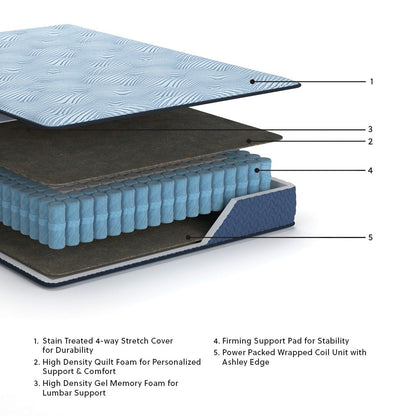 1

3

2

4

5

1. Stain Treated 4-way Stretch Cover for Durability
2. High Density Quilt Foam for Personalized Support & Comfort
3. High Density Gel Memory Foam for Lumbar Support

4. Firming Support Pad for Stability
5. Power Packed Wrapped Coil Unit with Ashley Edge